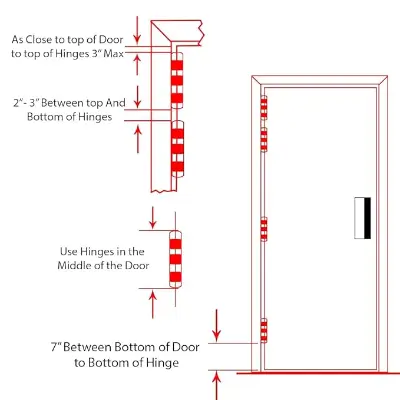 As Close to top of Door to top of Hinges 3" Max

2"- 3" Between top And Bottom of Hinges

Use Hinges in the Middle of the Door

7" Between Bottom of Door to Bottom of Hinge